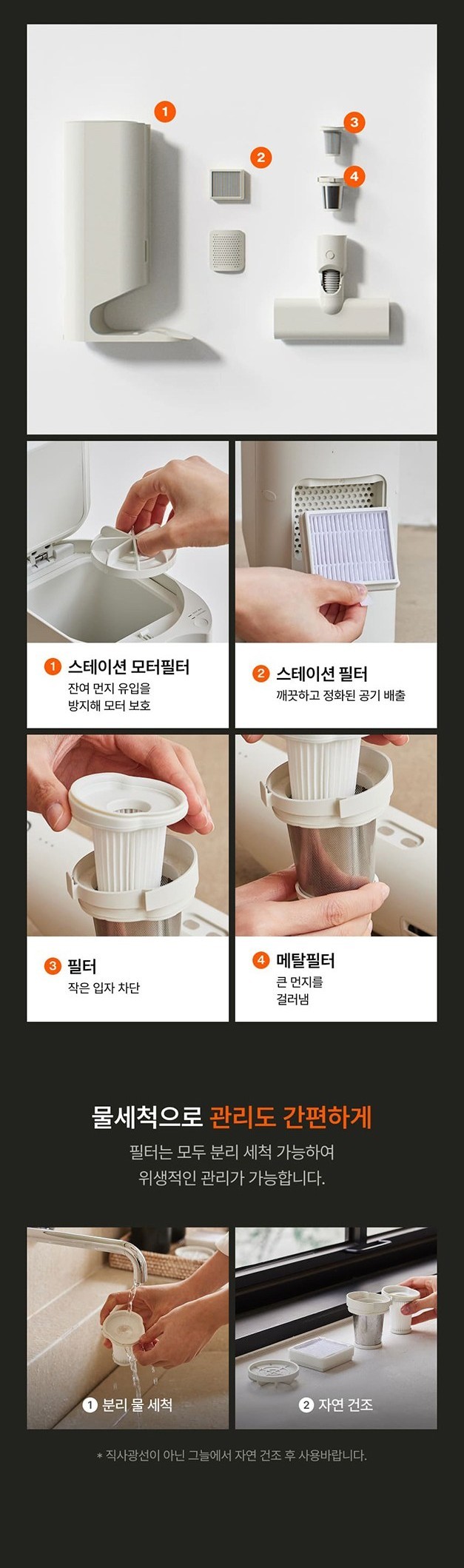 1
2
3
4

1 스테이션 모터필터
잔여 먼지 유입을 방지해 모터 보호

2 스테이션 필터
깨끗하고 정화된 공기 배출

3 필터
작은 입자 차단

4 메탈필터
큰 먼지를 걸러냄

물세척으로 관리도 간편하게
필터는 모두 분리 세척 가능하여
위생적인 관리가 가능합니다.

1 분리 물 세척

2 자연 건조

* 직사광선이 아닌 그늘에서 자연 건조 후 사용바랍니다.